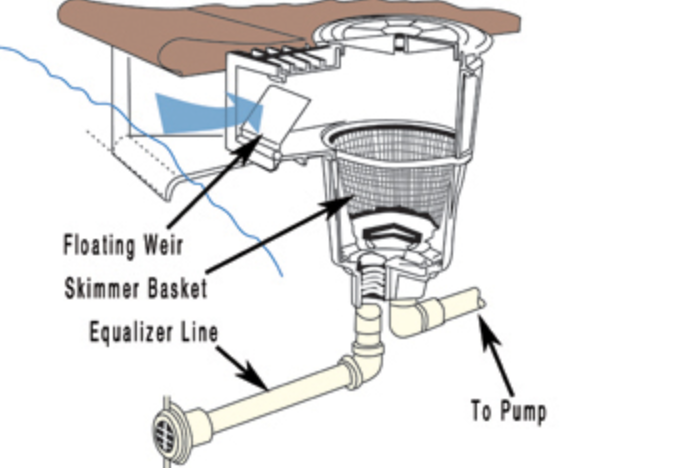 Floating Weir
Skimmer Basket
Equalizer Line
To Pump